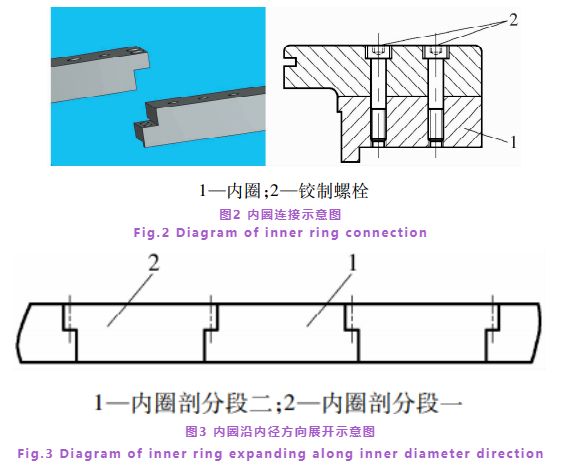 2

1

1—内圈;2—铰制螺栓

图2 内圈连接示意图

Fig.2 Diagram of inner ring connection

2

1

1—内圈剖分段二;2—内圈剖分段一

图3 内圈沿内径方向展开示意图

Fig.3 Diagram of inner ring expanding along inner diameter direction